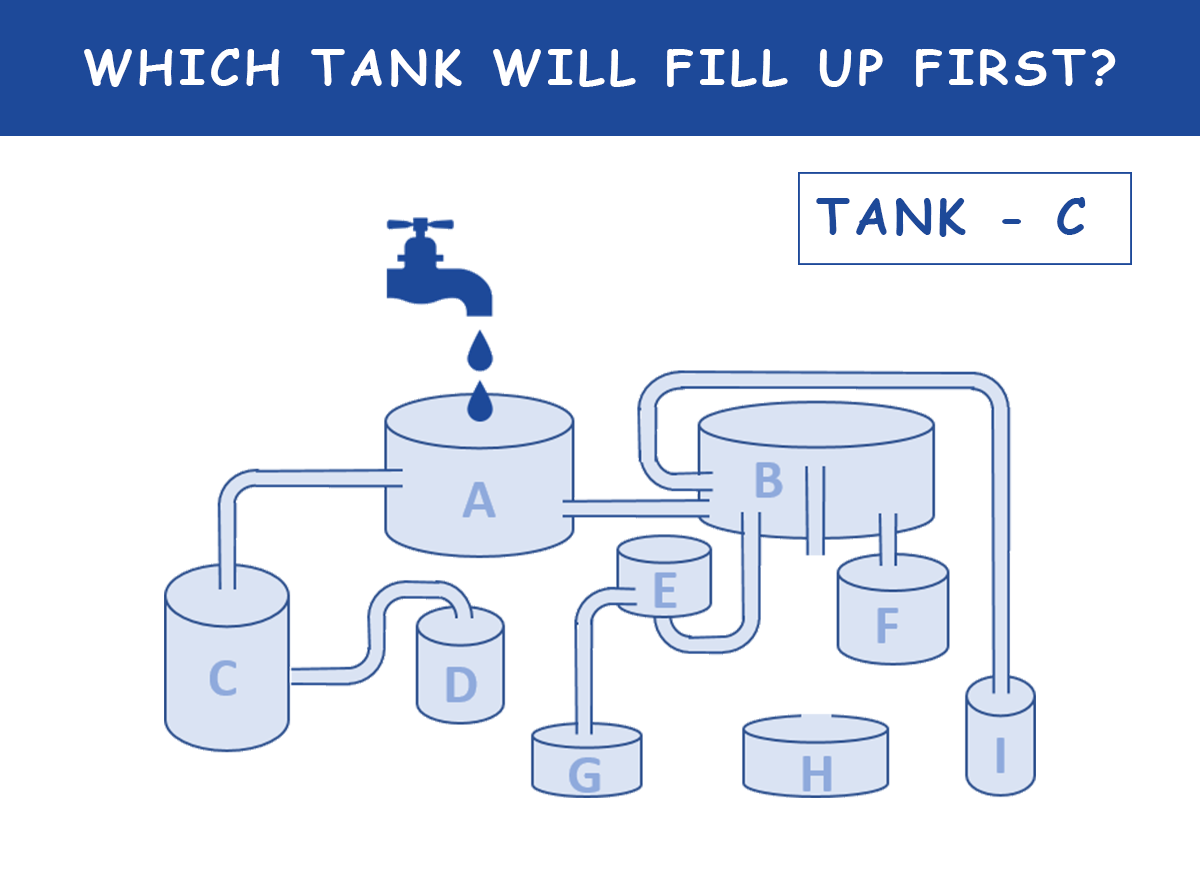 WHICH TANK WILL FILL UP FIRST?

TANK - C

A

B

C

D

E

F

G

H

I