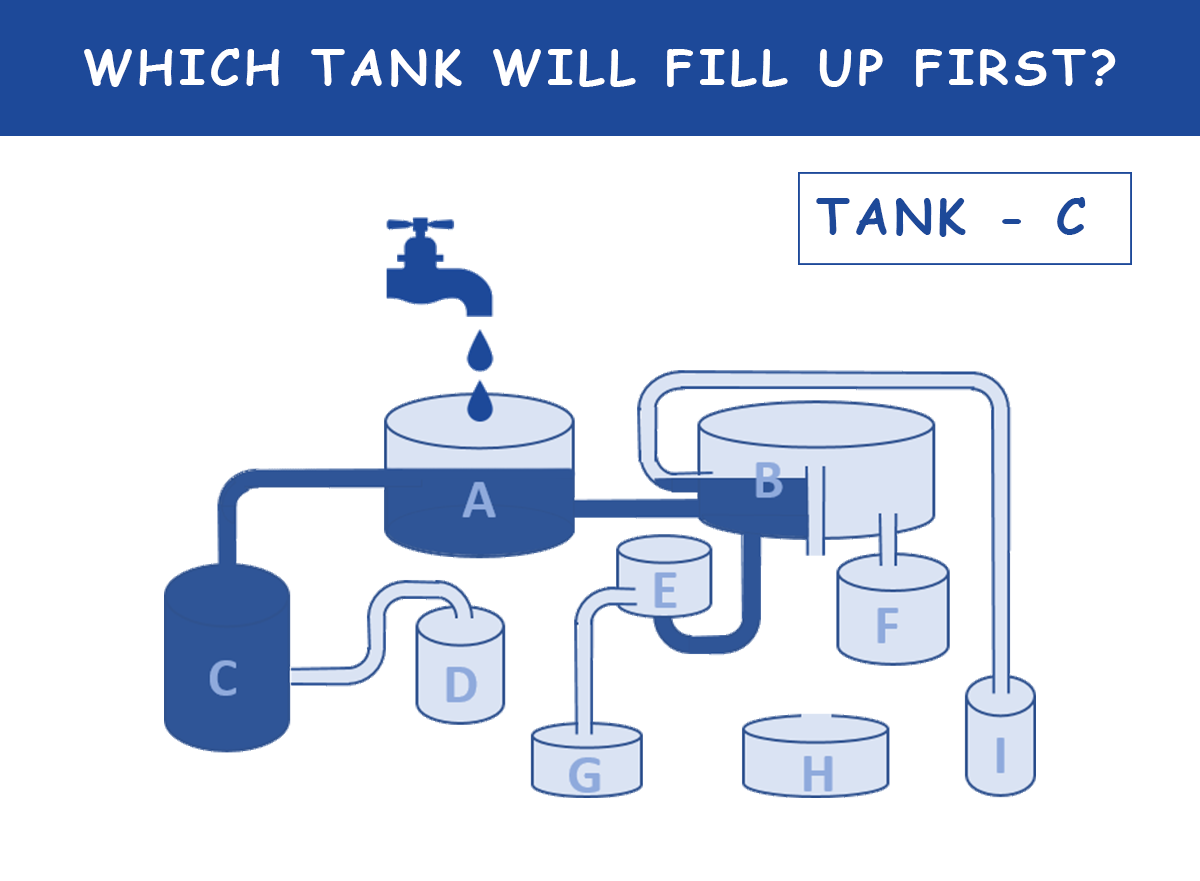 WHICH TANK WILL FILL UP FIRST?

TANK - C

A

B

C

D

E

F

G

H

I